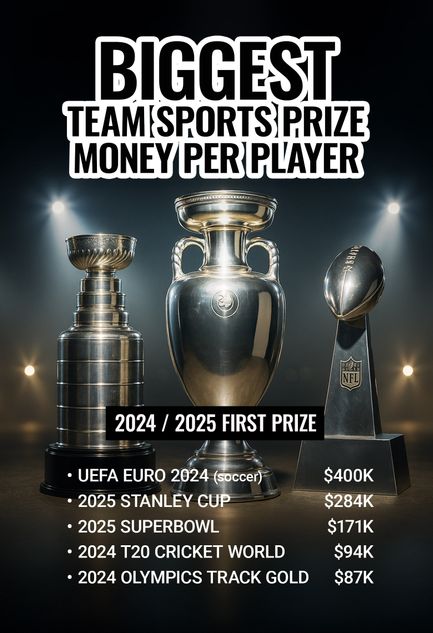 BIGGEST
TEAM SPORTS PRIZE MONEY PER PLAYER

NFL

2024 / 2025 FIRST PRIZE

• UEFA EURO 2024 (soccer) $400K
• 2025 STANLEY CUP $284K
• 2025 SUPERBOWL $171K
• 2024 T20 CRICKET WORLD $94K
• 2024 OLYMPICS TRACK GOLD $87K