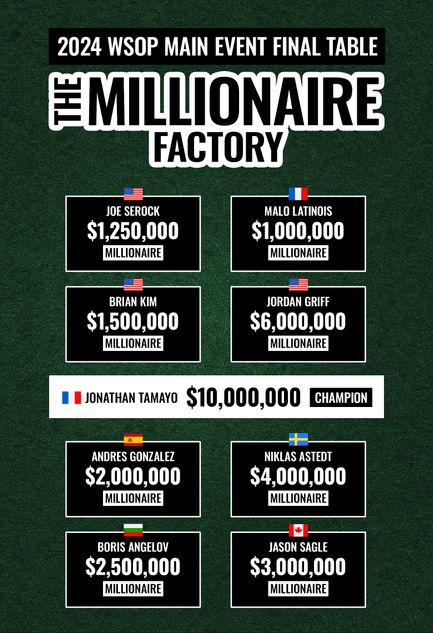 2024 WSOP MAIN EVENT FINAL TABLE

THE MILLIONAIRE FACTORY

JOE SEROCK
$1,250,000
MILLIONAIRE

MALO LATINOIS
$1,000,000
MILLIONAIRE

BRIAN KIM
$1,500,000
MILLIONAIRE

JORDAN GRIFF
$6,000,000
MILLIONAIRE

JONATHAN TAMAYO $10,000,000 CHAMPION

ANDRES GONZALEZ
$2,000,000
MILLIONAIRE

NIKLAS ASTEDT
$4,000,000
MILLIONAIRE

BORIS ANGELOV
$2,500,000
MILLIONAIRE

JASON SAGLE
$3,000,000
MILLIONAIRE