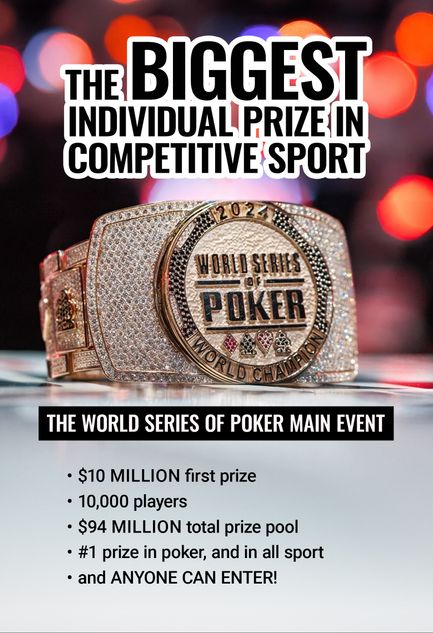 THE BIGGEST INDIVIDUAL PRIZE IN COMPETITIVE SPORT

2024

WORLD SERIES OF POKER

WORLD CHAMPION

THE WORLD SERIES OF POKER MAIN EVENT

• $10 MILLION first prize
• 10,000 players
• $94 MILLION total prize pool
• #1 prize in poker, and in all sport
• and ANYONE CAN ENTER!